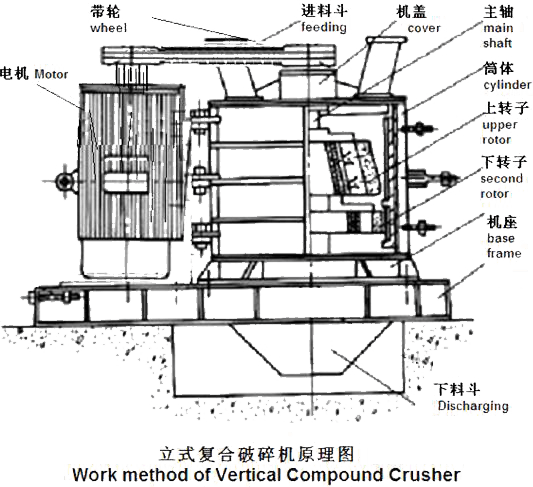 带轮
wheel

进料斗
feeding

机盖
cover

主轴
main shaft

电机 Motor

筒体
cylinder

上转子
upper rotor

下转子
second rotor

机座
base frame

下料斗
Discharging

立式复合破碎机原理图
Work method of Vertical Compound Crusher